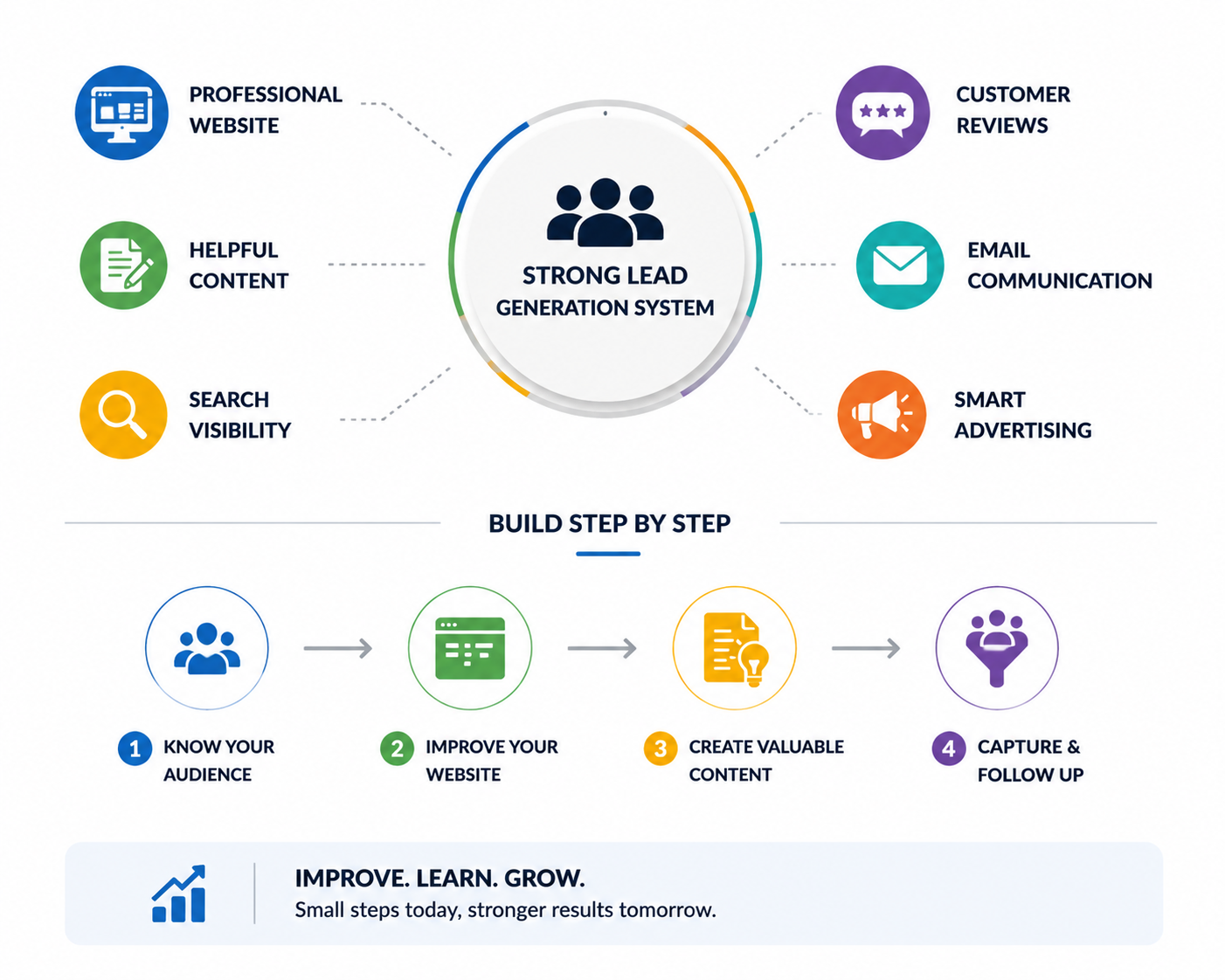 PROFESSIONAL WEBSITE

HELPFUL CONTENT

SEARCH VISIBILITY

STRONG LEAD GENERATION SYSTEM

CUSTOMER REVIEWS

EMAIL COMMUNICATION

SMART ADVERTISING

BUILD STEP BY STEP

1 KNOW YOUR AUDIENCE

2 IMPROVE YOUR WEBSITE

3 CREATE VALUABLE CONTENT

4 CAPTURE & FOLLOW UP

IMPROVE. LEARN. GROW.
Small steps today, stronger results tomorrow.